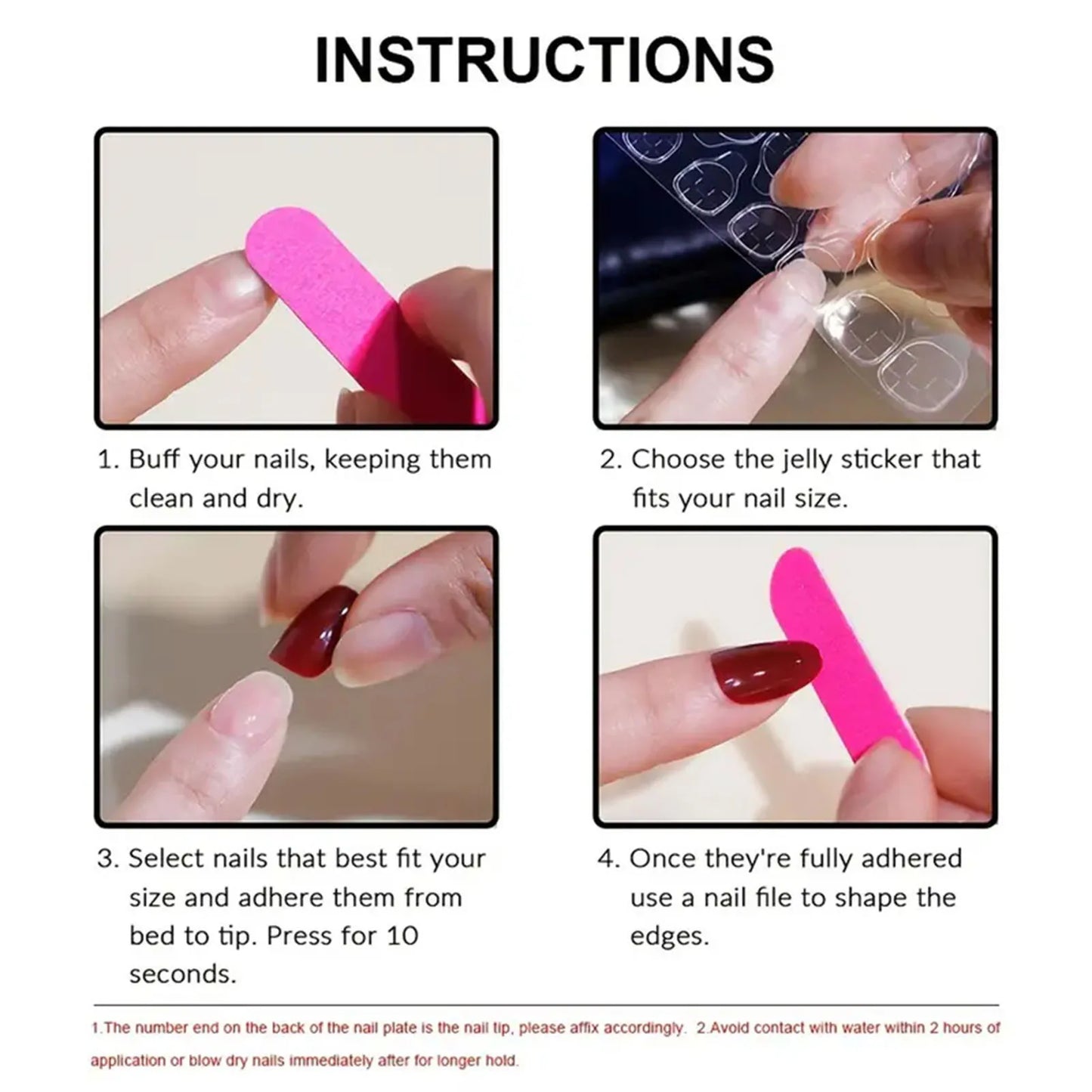 INSTRUCTIONS

1. Buff your nails, keeping them clean and dry.

2. Choose the jelly sticker that fits your nail size.

3. Select nails that best fit your size and adhere them from bed to tip. Press for 10 seconds.

4. Once they're fully adhered use a nail file to shape the edges.

1.The number end on the back of the nail plate is the nail tip, please affix accordingly. 2.Avoid contact with water within 2 hours of application or blow dry nails immediately after for longer hold.