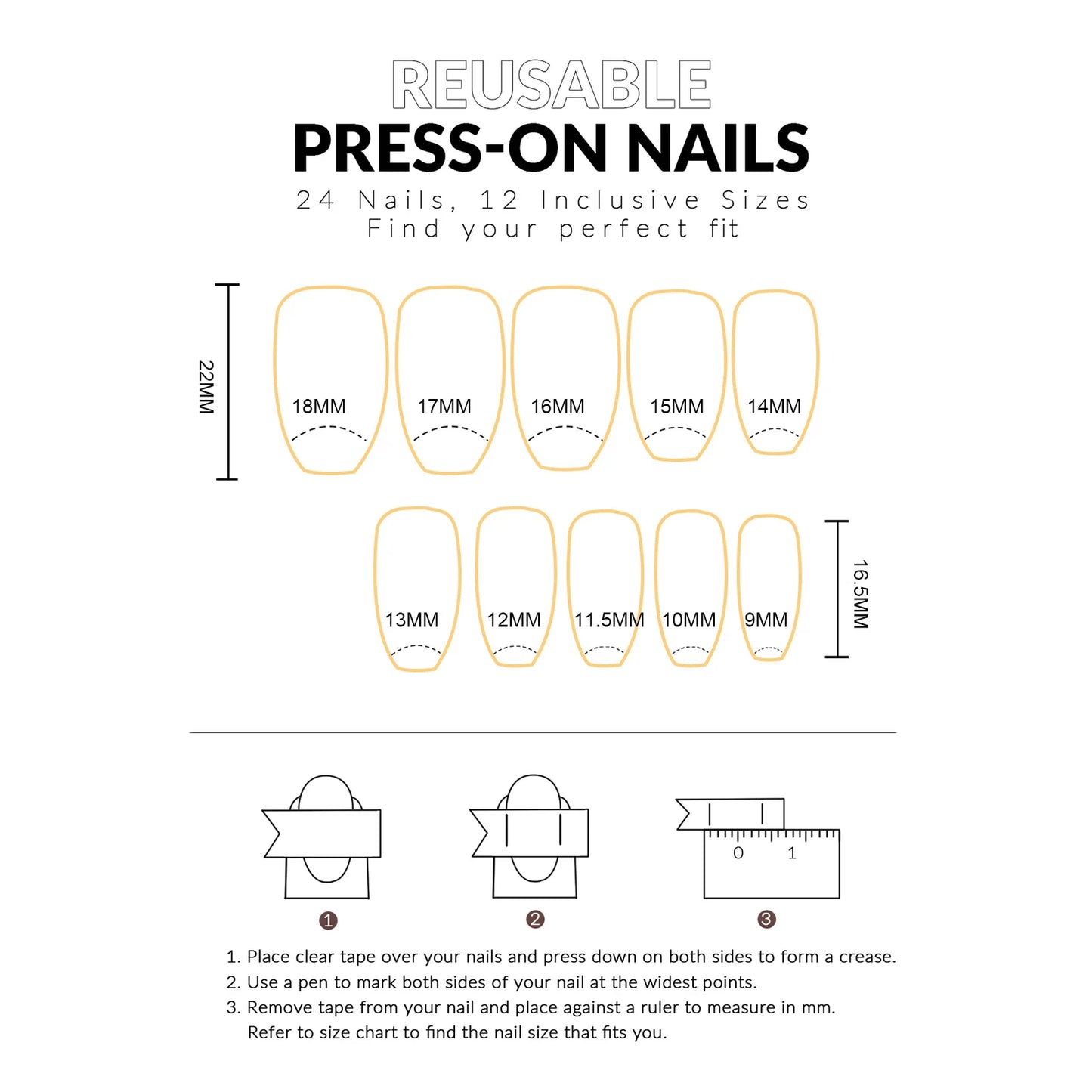 REUSABLE
PRESS-ON NAILS
24 Nails, 12 Inclusive Sizes
Find your perfect fit

22MM
18MM 17MM 16MM 15MM 14MM

13MM 12MM 11.5MM 10MM 9MM
16.5MM

0 1

1 2 3

1. Place clear tape over your nails and press down on both sides to form a crease.
2. Use a pen to mark both sides of your nail at the widest points.
3. Remove tape from your nail and place against a ruler to measure in mm. Refer to size chart to find the nail size that fits you.