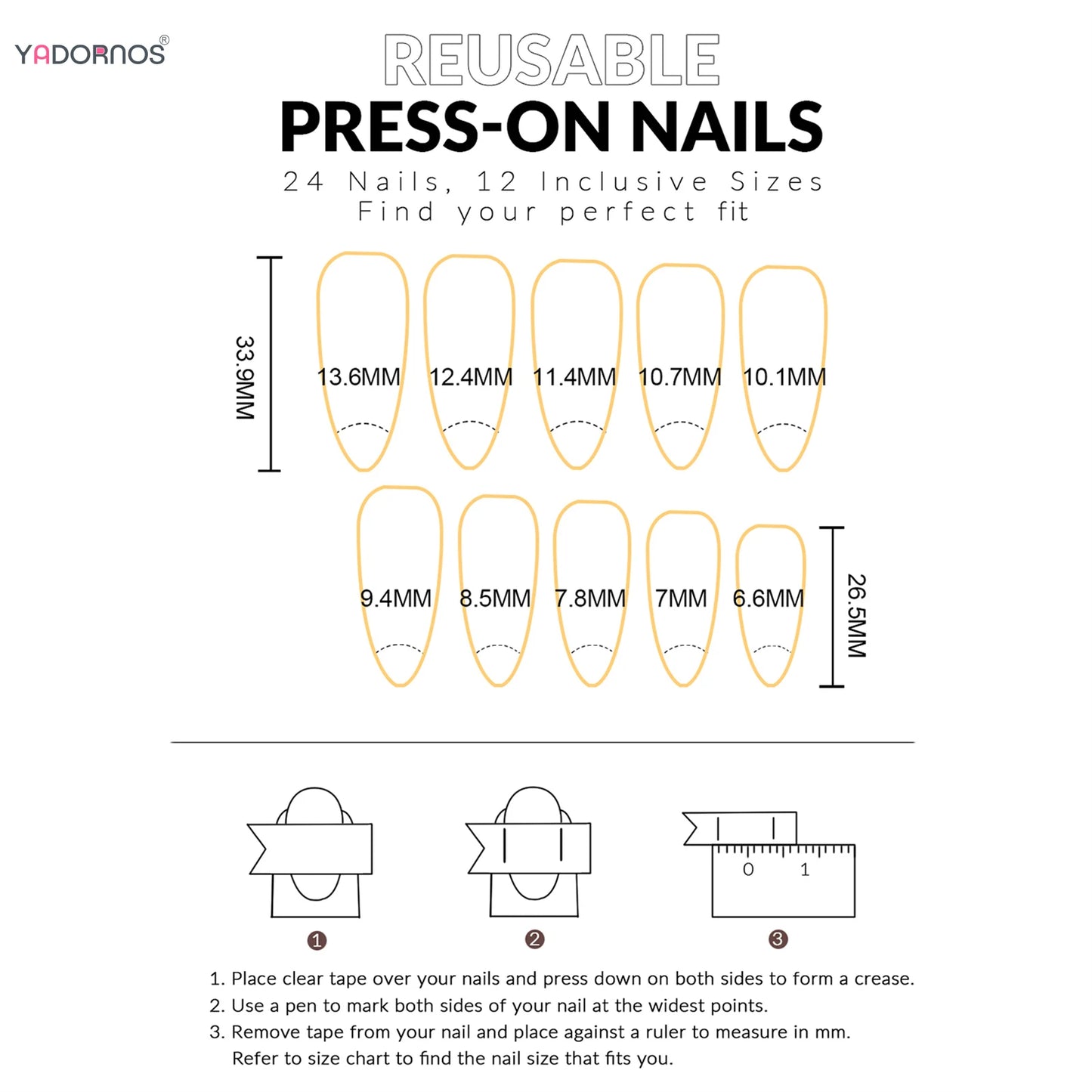 YADORNOS®

REUSABLE
PRESS-ON NAILS
24 Nails, 12 Inclusive Sizes
Find your perfect fit

33.9MM

13.6MM 12.4MM 11.4MM 10.7MM 10.1MM

9.4MM 8.5MM 7.8MM 7MM 6.6MM

26.5MM

0 1

1 2 3

1. Place clear tape over your nails and press down on both sides to form a crease.
2. Use a pen to mark both sides of your nail at the widest points.
3. Remove tape from your nail and place against a ruler to measure in mm. Refer to size chart to find the nail size that fits you.